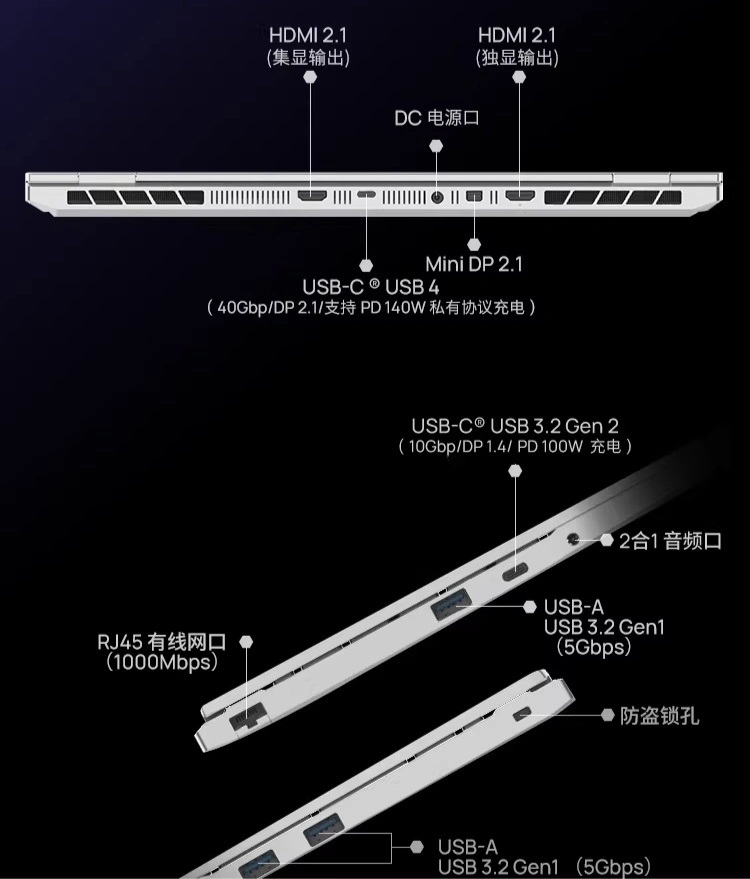 HDMI 2.1
(集显输出)

HDMI 2.1
(独显输出)

DC 电源口

Mini DP 2.1

USB-C ® USB 4
( 40Gbp/DP 2.1/支持 PD 140W 私有协议充电 )

USB-C® USB 3.2 Gen 2
( 10Gbp/DP 1.4/ PD 100W 充电 )

2合1 音频口

USB-A
USB 3.2 Gen1
(5Gbps)

RJ45 有线网口
(1000Mbps)

防盗锁孔

USB-A
USB 3.2 Gen1 (5Gbps)